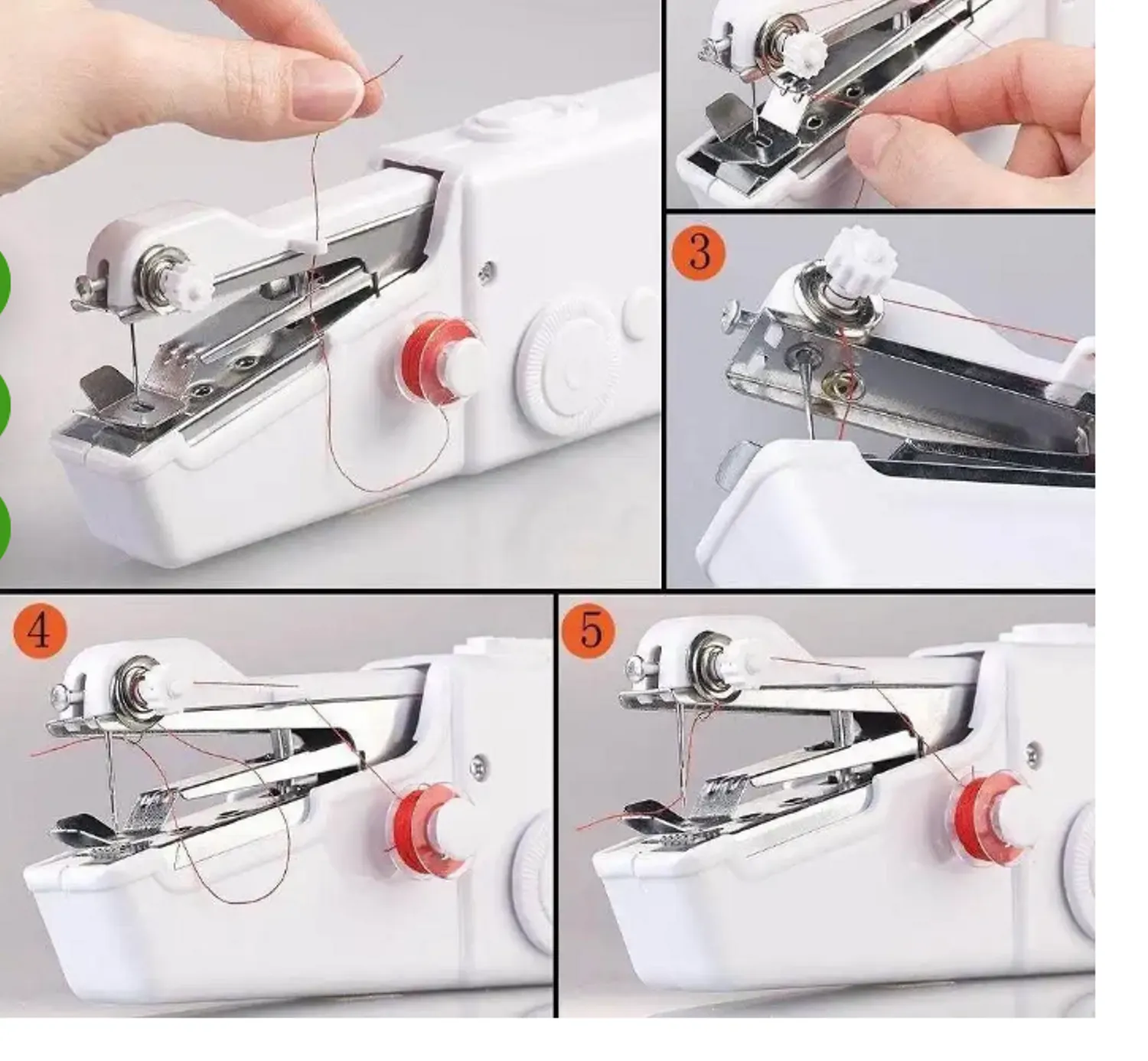 3

4

5