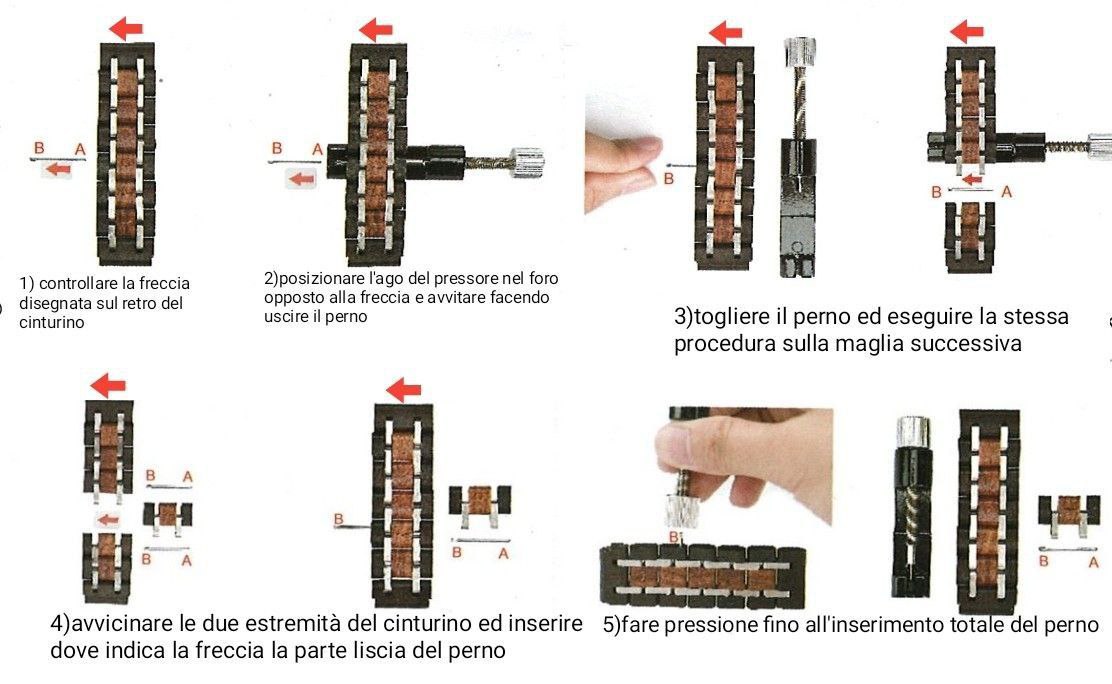 B A

1) controllare la freccia disegnata sul retro del cinturino

B A

2)posizionare l'ago del pressore nel foro opposto alla freccia e avvitare facendo uscire il perno

B

B A

3)togliere il perno ed eseguire la stessa procedura sulla maglia successiva

B A

B A

B

B A

4)avvicinare le due estremità del cinturino ed inserire dove indica la freccia la parte liscia del perno

B

B A

5)fare pressione fino all'inserimento totale del perno