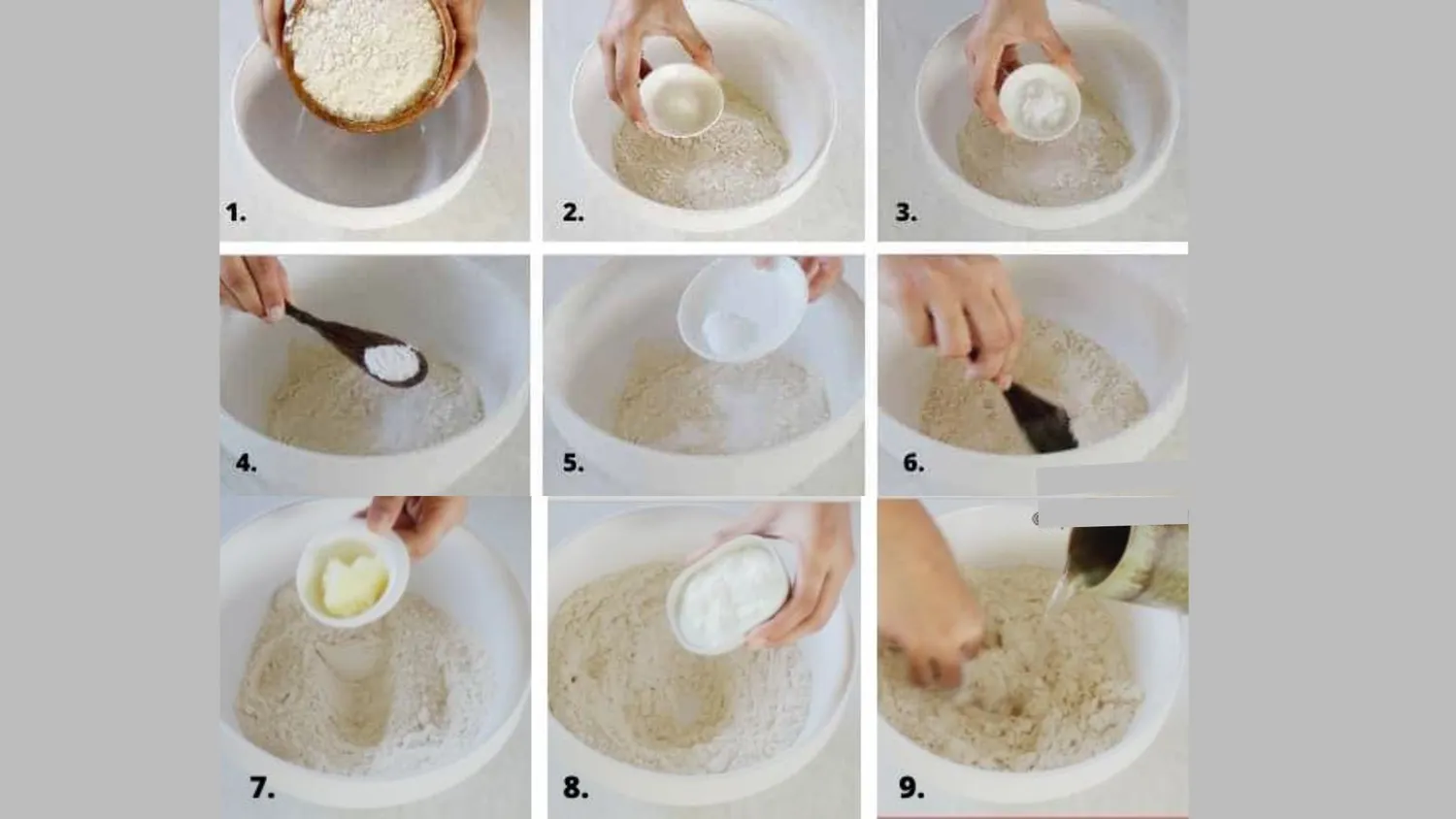 1.

2.

3.

4.

5.

6.

7.

8.

9.